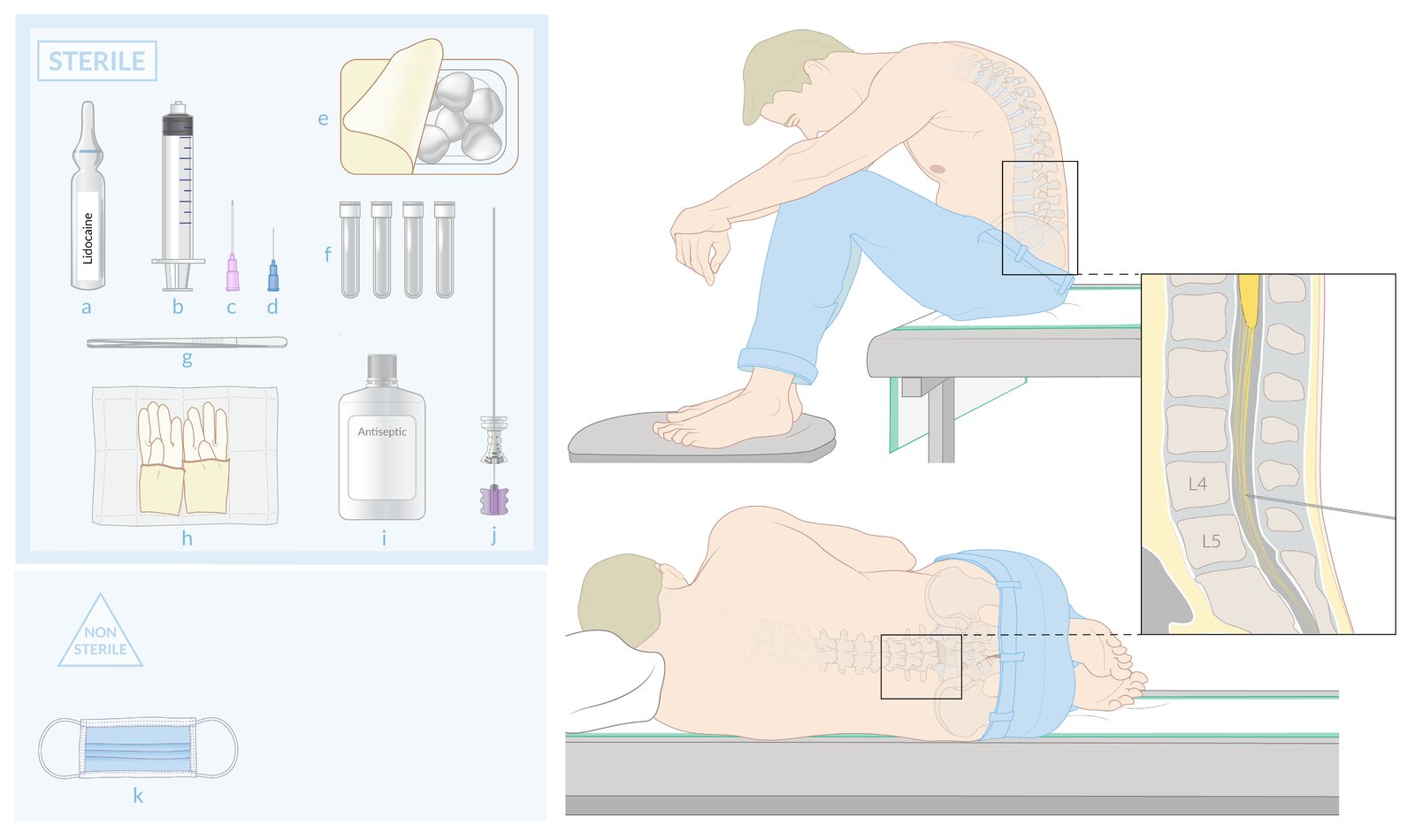 STERILE

Lidocaine

a b c d

e

f

g

h

Antiseptic

i

j

NON STERILE

k

L4

L5