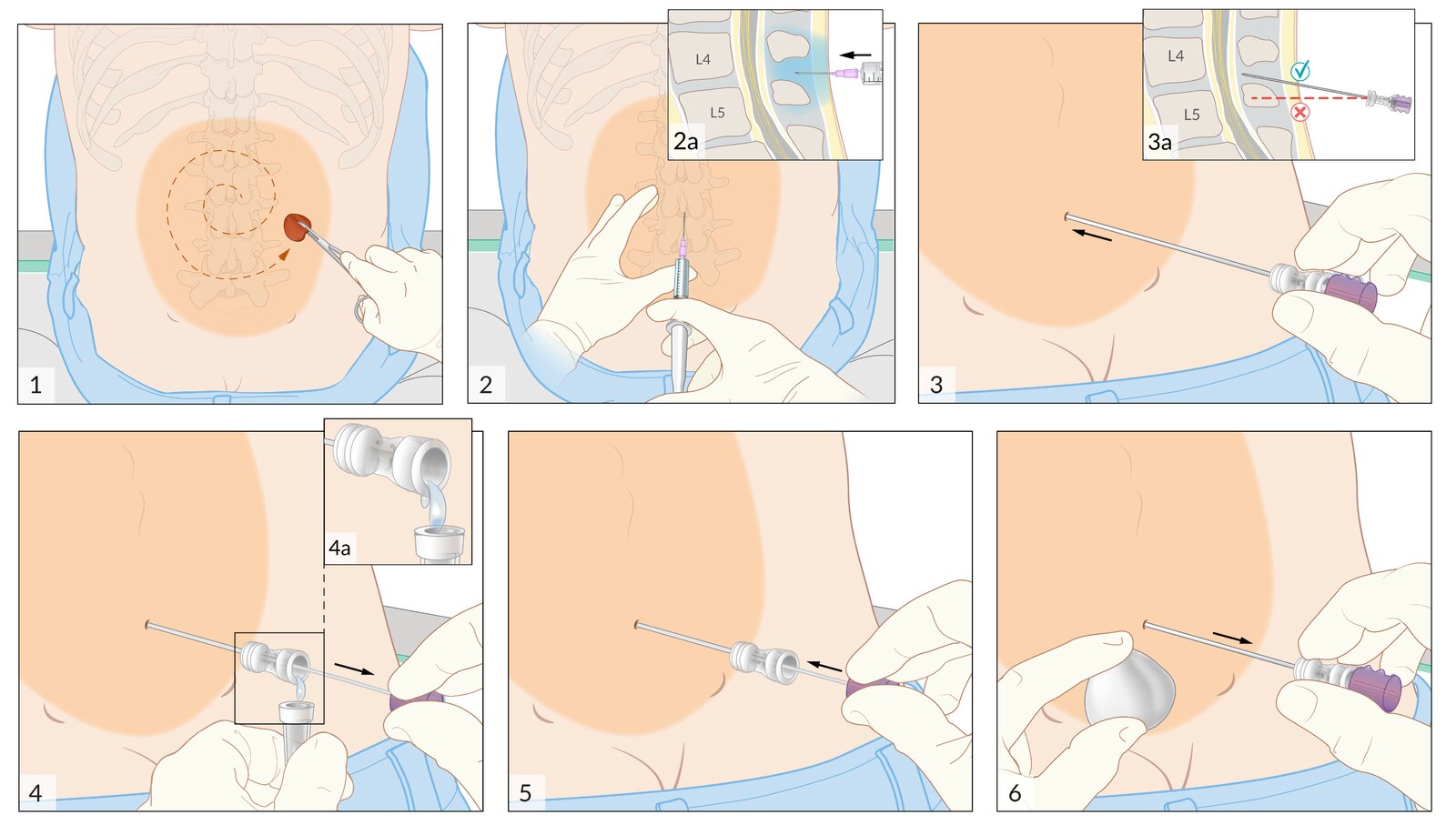 1

L4
L5
2a
2

L4
L5
3a
3

4a
4

5

6