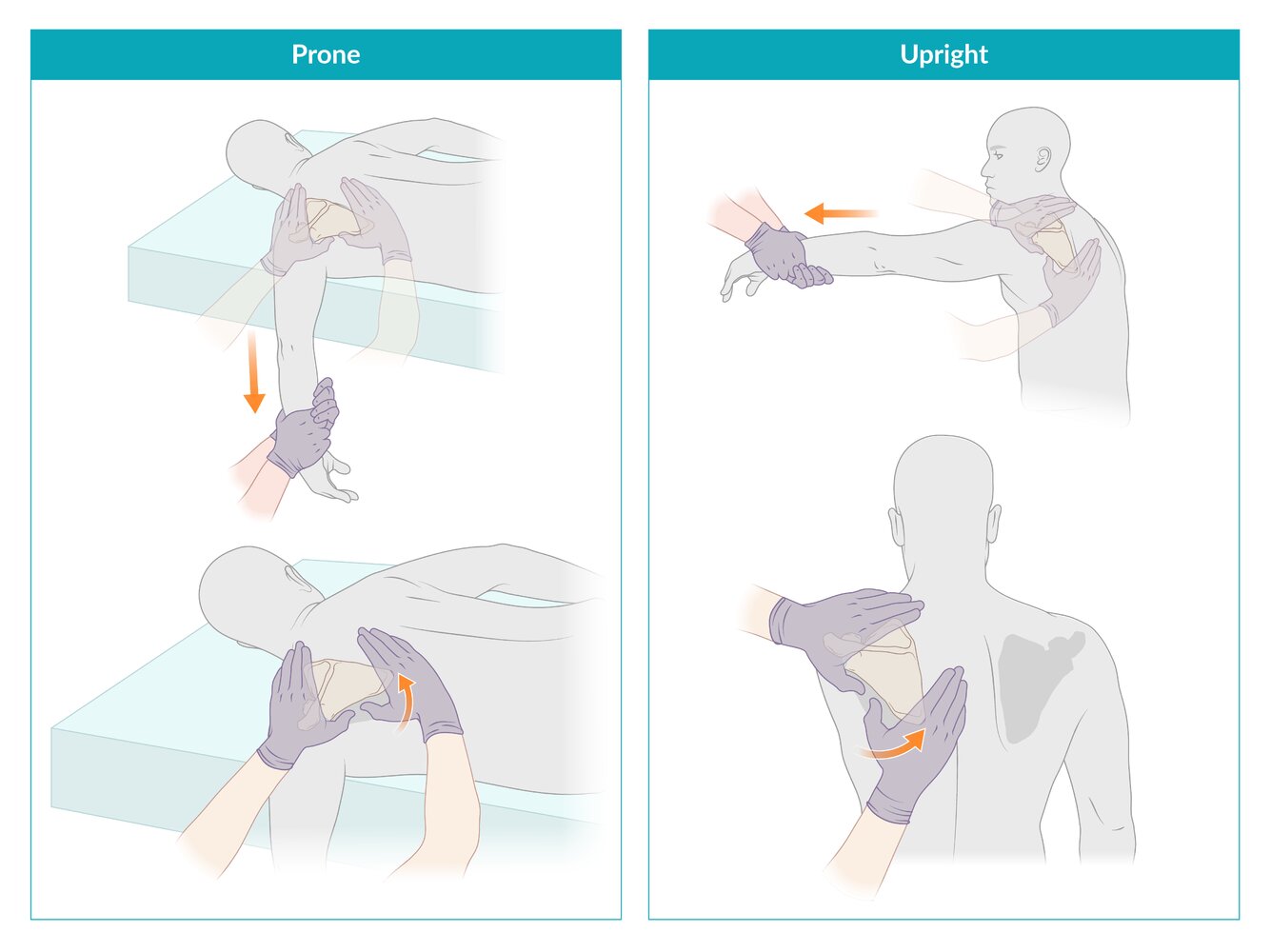 Prone

Upright