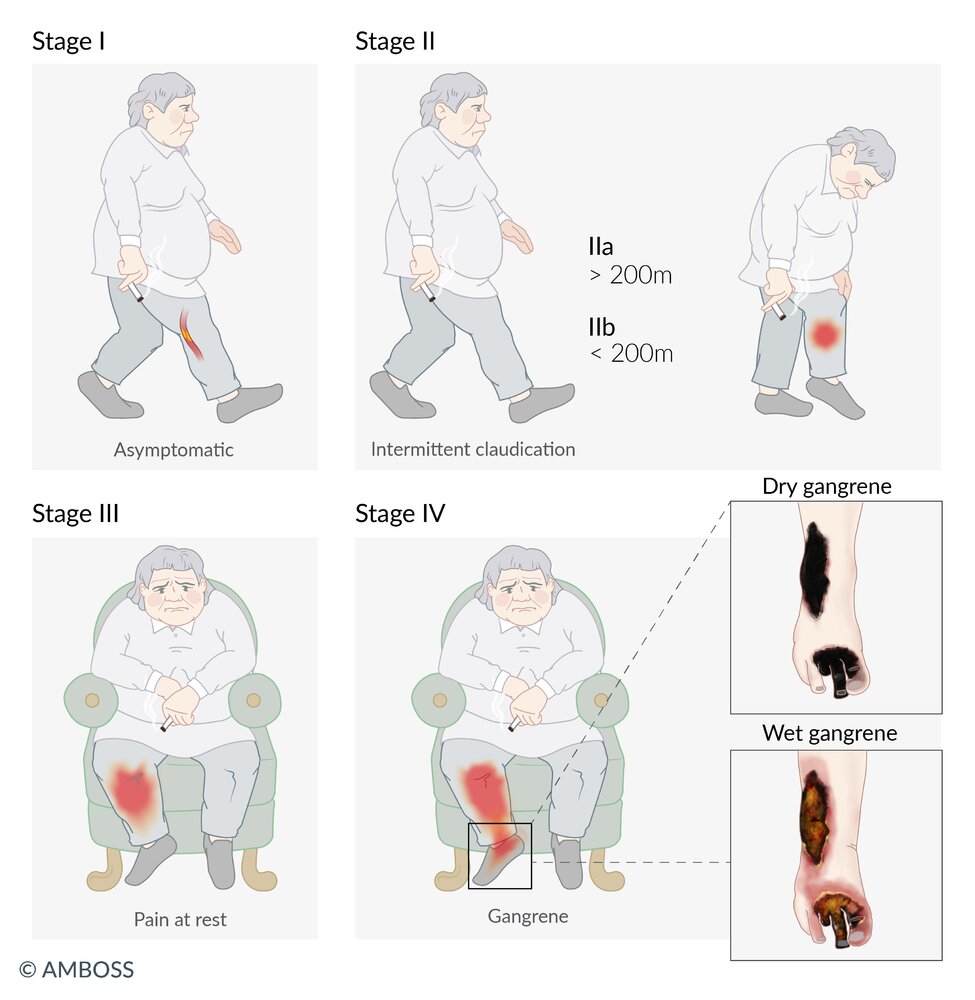 Stage I

Asymptomatic

Stage II

IIa
> 200m

IIb
< 200m

Intermittent claudication

Stage III

Pain at rest

Stage IV

Gangrene

Dry gangrene

Wet gangrene

© AMBOSS